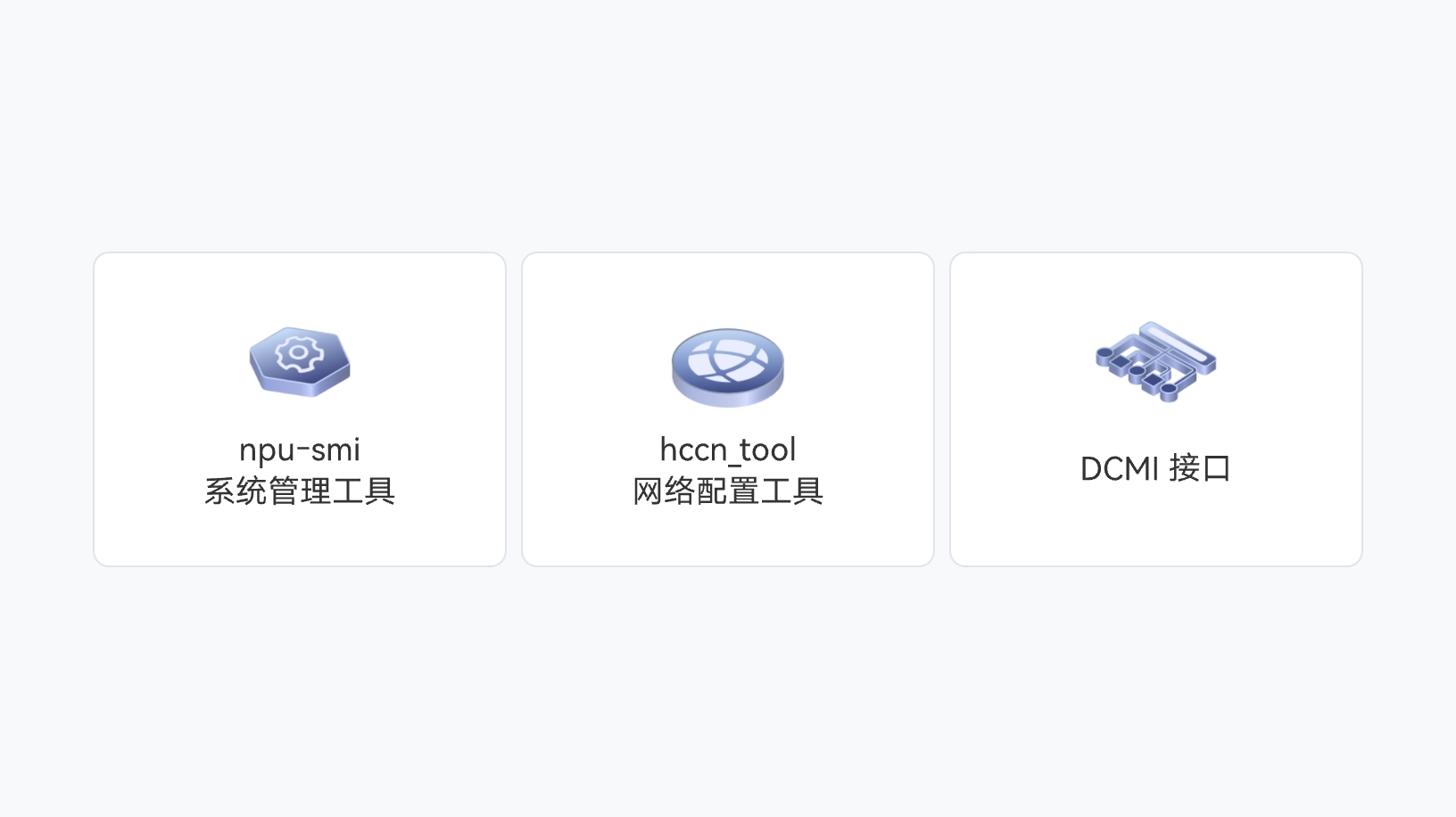 npu-smi
系统管理工具

hccn_tool
网络配置工具

DCMI接口